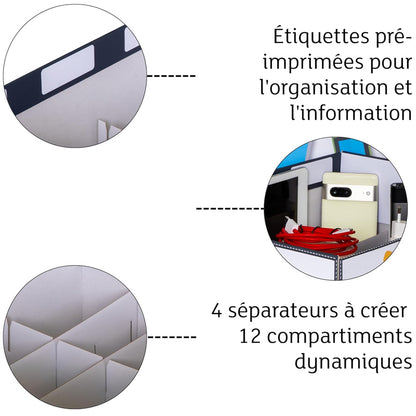 Étiquettes pré-imprimées pour l'organisation et l'information

4 séparateurs à créer 12 compartiments dynamiques