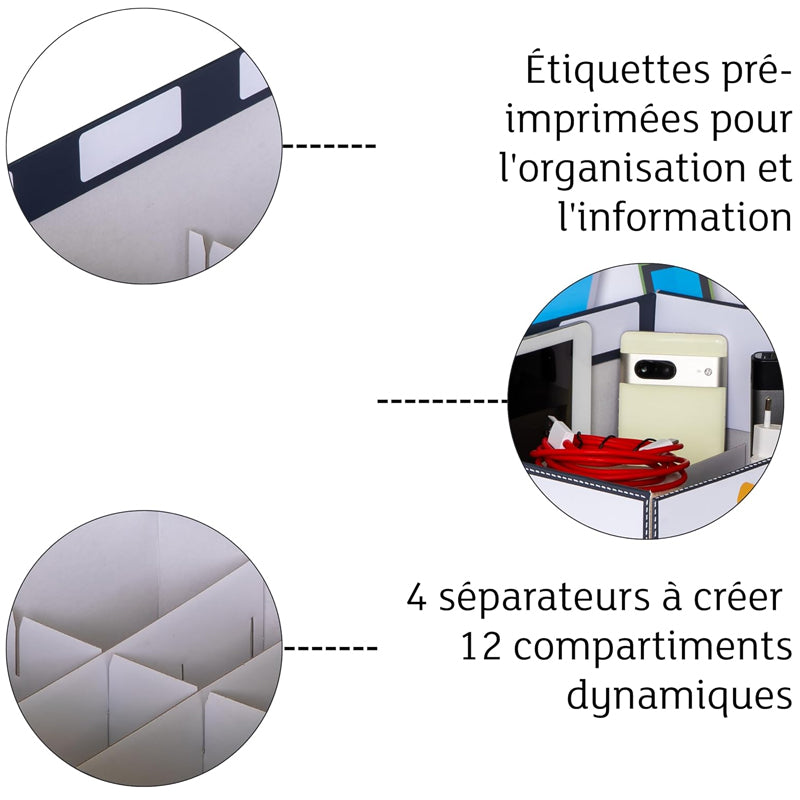 Étiquettes pré-imprimées pour l'organisation et l'information

4 séparateurs à créer 12 compartiments dynamiques